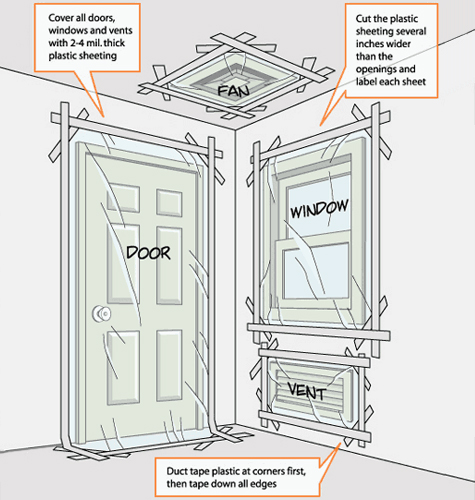 Cover all doors, windows and vents with 2-4 mil. thick plastic sheeting

Cut the plastic sheeting several inches wider than the openings and label each sheet

FAN

DOOR

WINDOW

VENT

Duct tape plastic at corners first, then tape down all edges